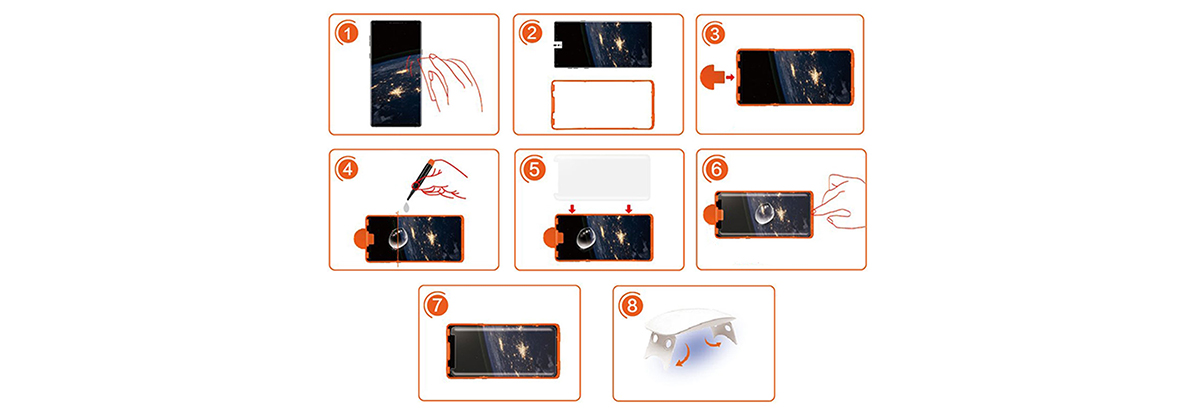 1

2

3

4

5

6

7

8